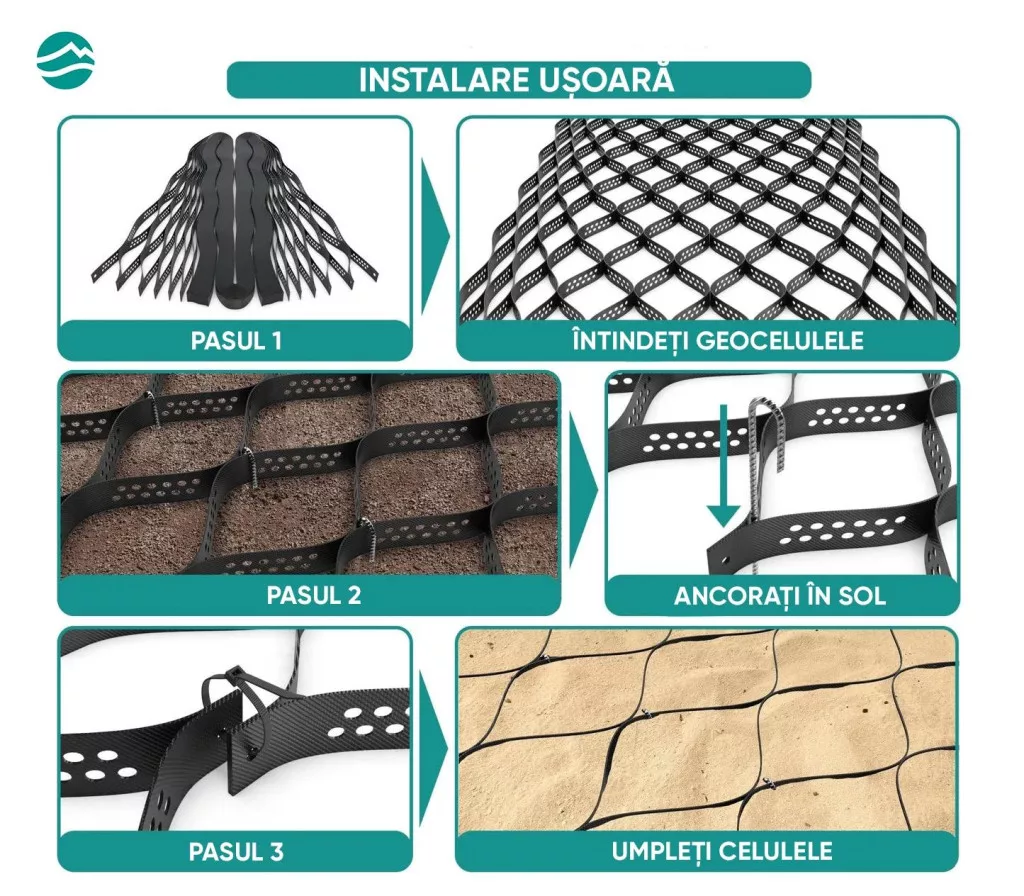 INSTALARE UȘOARĂ

PASUL 1

ÎNTINDEȚI GEOCELULELE

PASUL 2

ANCORAȚI ÎN SOL

PASUL 3

UMPLEȚI CELULELE